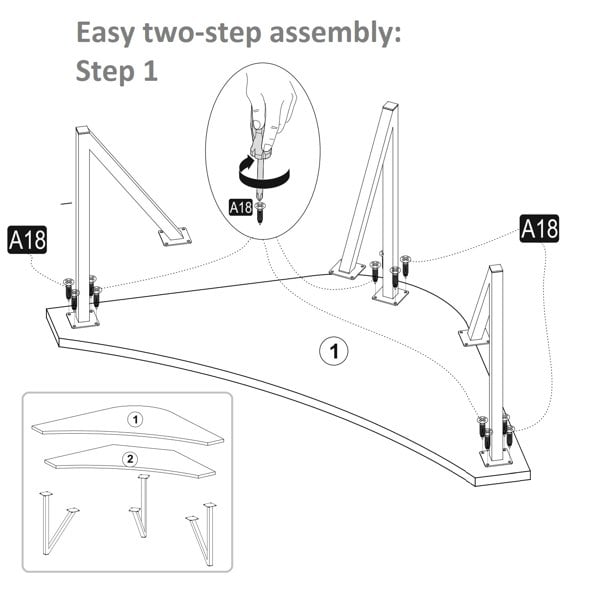 Easy two-step assembly:
Step 1

A18

A18

A18

1

1

2