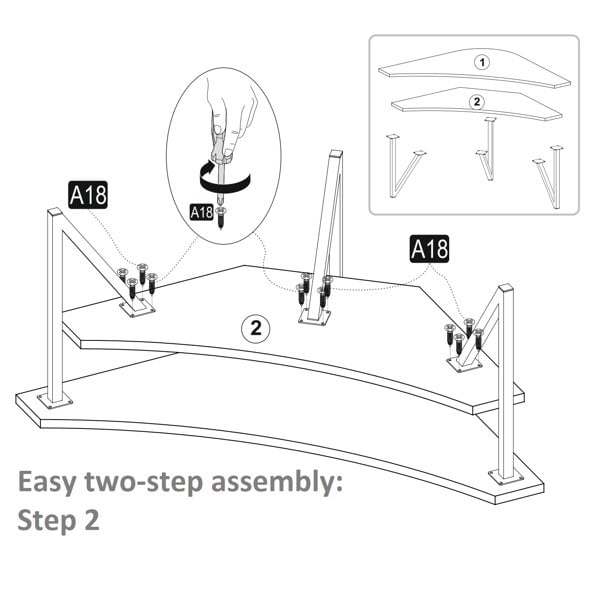 1

2

A18

A18

A18

2

Easy two-step assembly:
Step 2