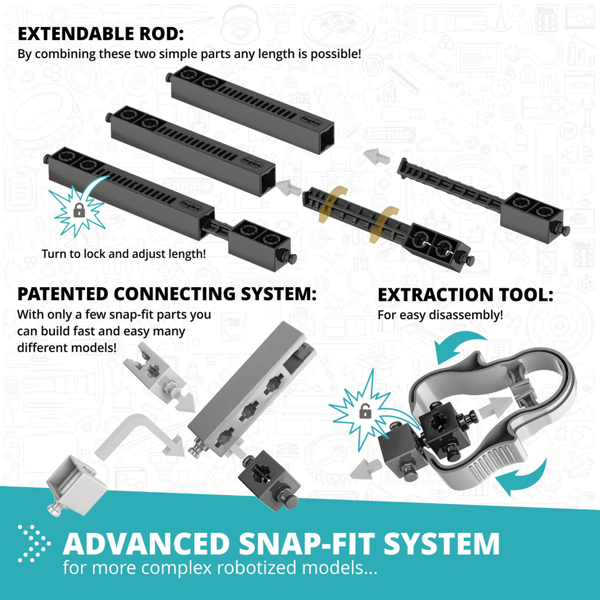 EXTENDABLE ROD:
By combining these two simple parts any length is possible!

Turn to lock and adjust length!

PATENTED CONNECTING SYSTEM:
With only a few snap-fit parts you can build fast and easy many different models!

EXTRACTION TOOL:
For easy disassembly!

ADVANCED SNAP-FIT SYSTEM
for more complex robotized models...