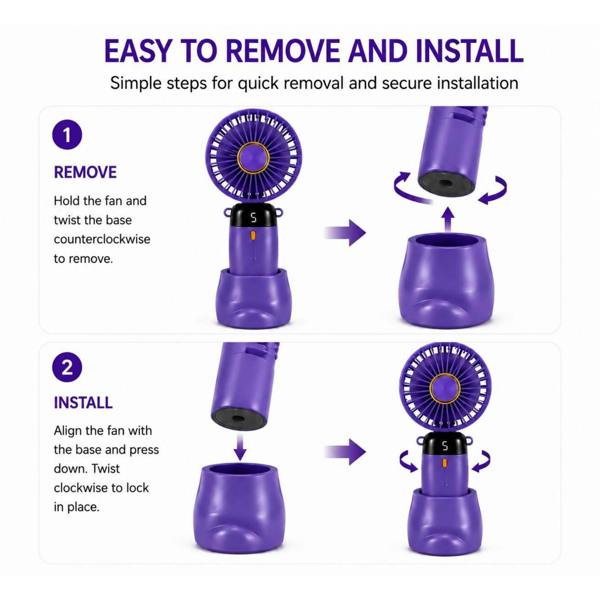 EASY TO REMOVE AND INSTALL

Simple steps for quick removal and secure installation

1

REMOVE

Hold the fan and twist the base counterclockwise to remove.

5

2

INSTALL

Align the fan with the base and press down. Twist clockwise to lock in place.

5