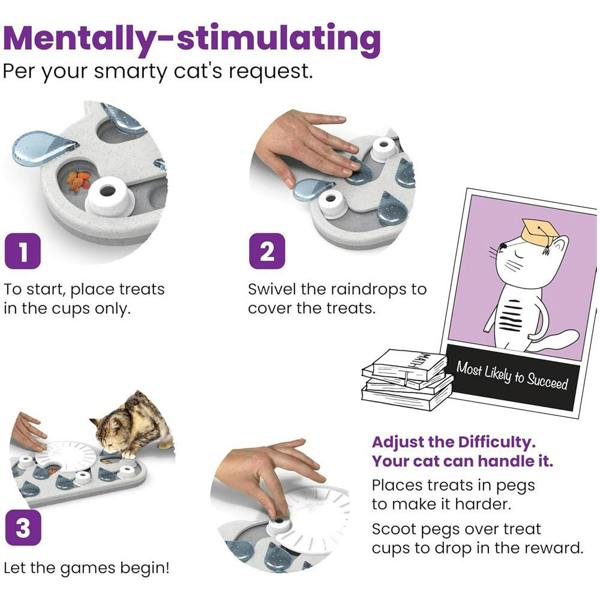 Mentally-stimulating
Per your smarty cat's request.

1
To start, place treats in the cups only.

2
Swivel the raindrops to cover the treats.

Most Likely to Succeed

3
Let the games begin!

Adjust the Difficulty.
Your cat can handle it.
Places treats in pegs to make it harder.
Scoot pegs over treat cups to drop in the reward.