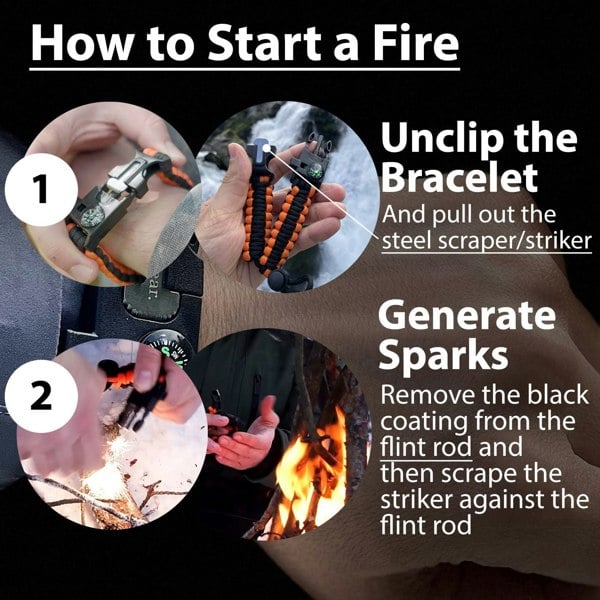 How to Start a Fire

1

Unclip the Bracelet
And pull out the steel scraper/striker

2

Generate Sparks
Remove the black coating from the flint rod and then scrape the striker against the flint rod