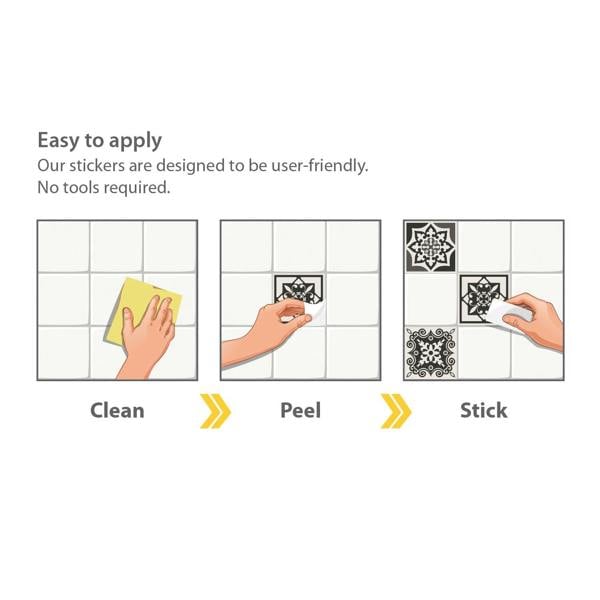 Easy to apply
Our stickers are designed to be user-friendly.
No tools required.

Clean

Peel

Stick