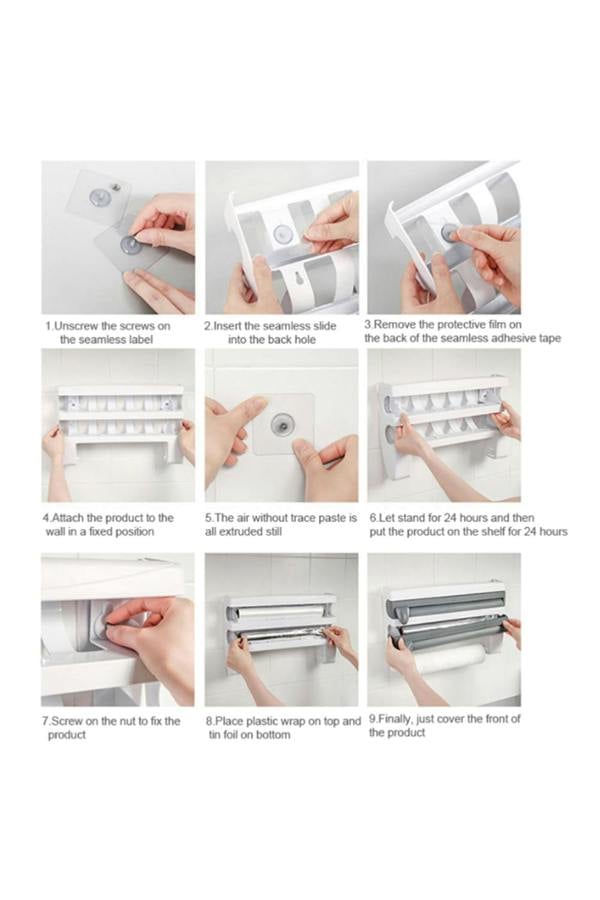 1.Unscrew the screws on the seamless label

2.Insert the seamless slide into the back hole

3.Remove the protective film on the back of the seamless adhesive tape

4.Attach the product to the wall in a fixed position

5.The air without trace paste is all extruded still

6.Let stand for 24 hours and then put the product on the shelf for 24 hours

7.Screw on the nut to fix the product

8.Place plastic wrap on top and tin foil on bottom

9.Finally, just cover the front of the product