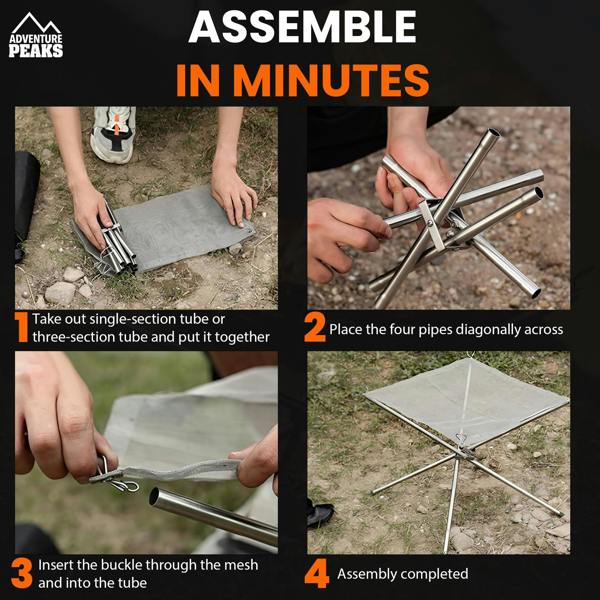 ADVENTURE PEAKS

ASSEMBLE
IN MINUTES

1 Take out single-section tube or three-section tube and put it together

2 Place the four pipes diagonally across

3 Insert the buckle through the mesh and into the tube

4 Assembly completed