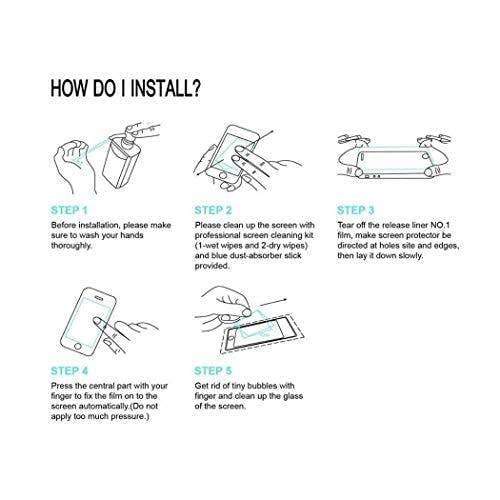 HOW DO I INSTALL?

STEP 1

Before installation, please make sure to wash your hands thoroughly.

STEP 2

Please clean up the screen with professional screen cleaning kit (1-wet wipes and 2-dry wipes) and blue dust-absorber stick provided.

STEP 3

Tear off the release liner NO.1 film, make screen protector be directed at holes site and edges, then lay it down slowly.

STEP 4

Press the central part with your finger to fix the film on to the screen automatically.(Do not apply too much pressure.)

STEP 5

Get rid of tiny bubbles with finger and clean up the glass of the screen.