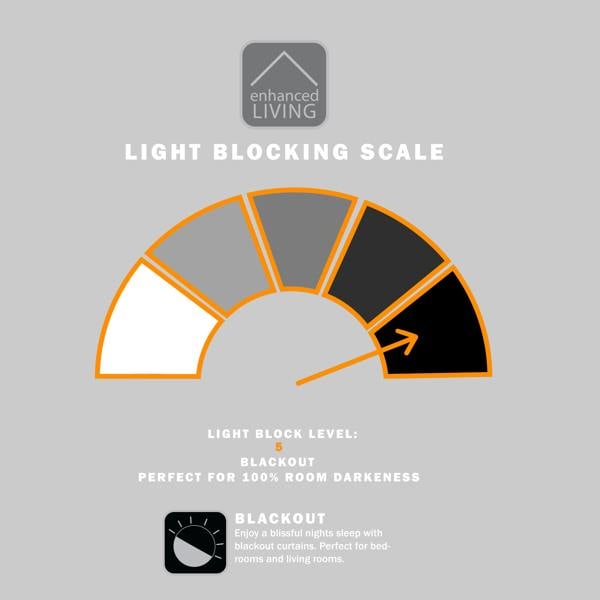 enhanced LIVING

LIGHT BLOCKING SCALE

LIGHT BLOCK LEVEL:
5
BLACKOUT
PERFECT FOR 100% ROOM DARKENESS

BLACKOUT
Enjoy a blissful nights sleep with blackout curtains. Perfect for bedrooms and living rooms.