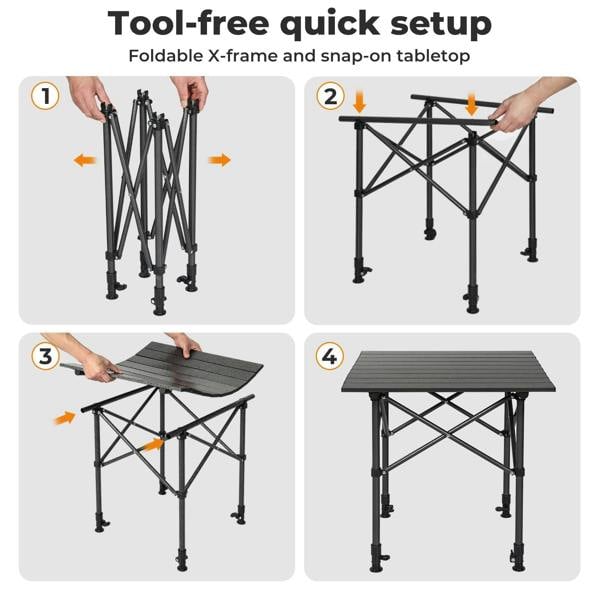 Tool-free quick setup

Foldable X-frame and snap-on tabletop

1

2

3

4