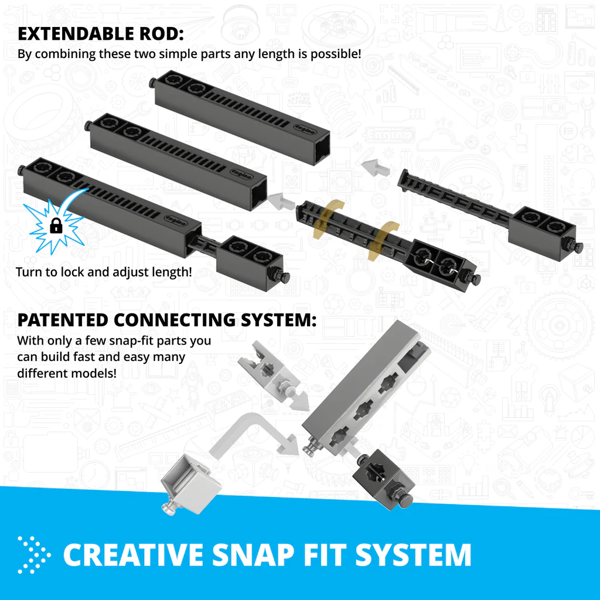 EXTENDABLE ROD:
By combining these two simple parts any length is possible!

Turn to lock and adjust length!

PATENTED CONNECTING SYSTEM:
With only a few snap-fit parts you can build fast and easy many different models!

CREATIVE SNAP FIT SYSTEM