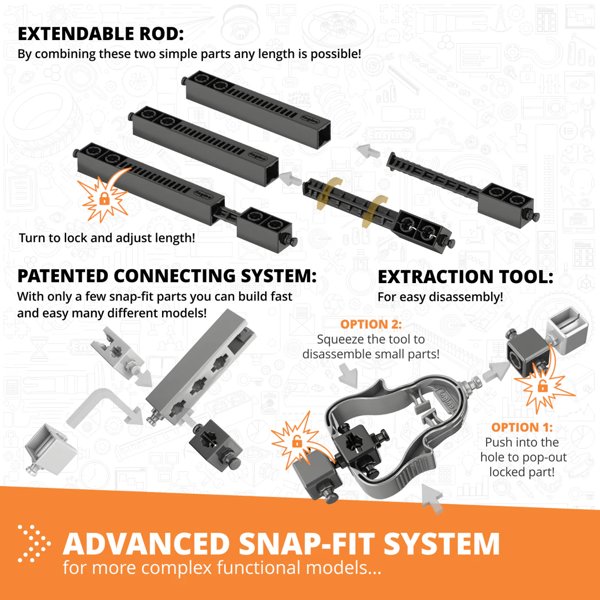 EXTENDABLE ROD:
By combining these two simple parts any length is possible!

Turn to lock and adjust length!

PATENTED CONNECTING SYSTEM:
With only a few snap-fit parts you can build fast and easy many different models!

EXTRACTION TOOL:
For easy disassembly!

OPTION 2:
Squeeze the tool to disassemble small parts!

OPTION 1:
Push into the hole to pop-out locked part!

ADVANCED SNAP-FIT SYSTEM
for more complex functional models...