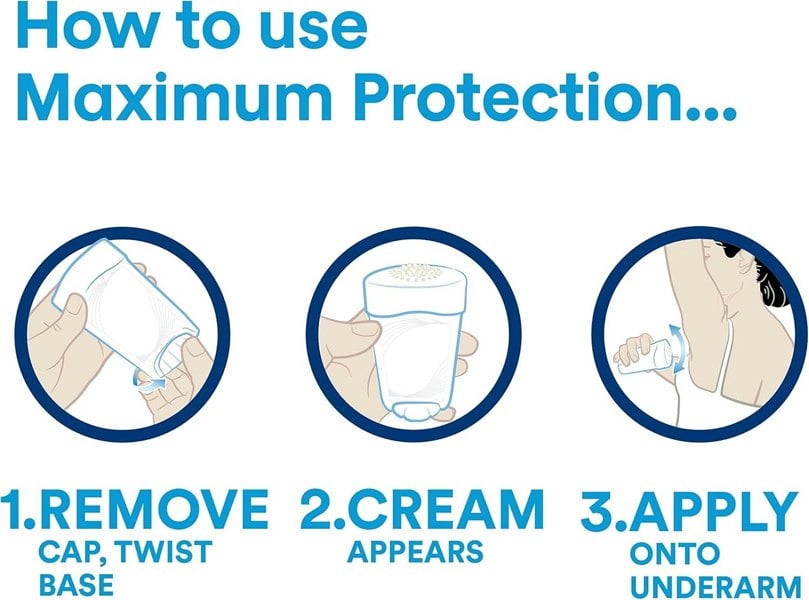 How to use Maximum Protection...

1.REMOVE
CAP, TWIST BASE

2.CREAM
APPEARS

3.APPLY
ONTO UNDERARM