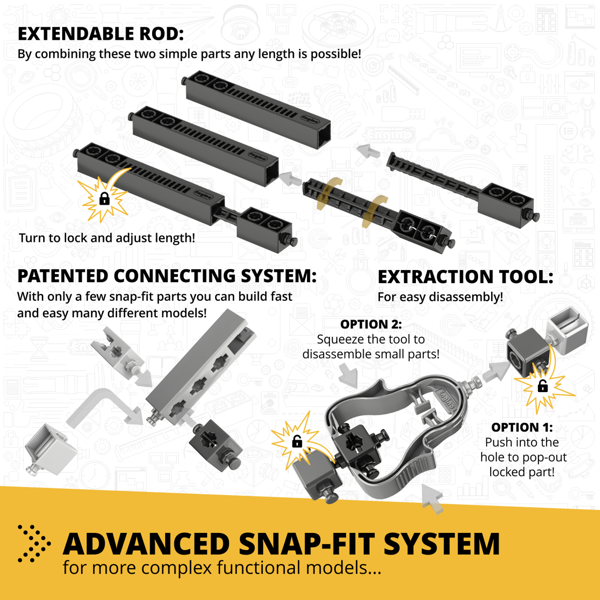 EXTENDABLE ROD:
By combining these two simple parts any length is possible!

Turn to lock and adjust length!

PATENTED CONNECTING SYSTEM:
With only a few snap-fit parts you can build fast and easy many different models!

EXTRACTION TOOL:
For easy disassembly!

OPTION 2:
Squeeze the tool to disassemble small parts!

OPTION 1:
Push into the hole to pop-out locked part!

ADVANCED SNAP-FIT SYSTEM
for more complex functional models...