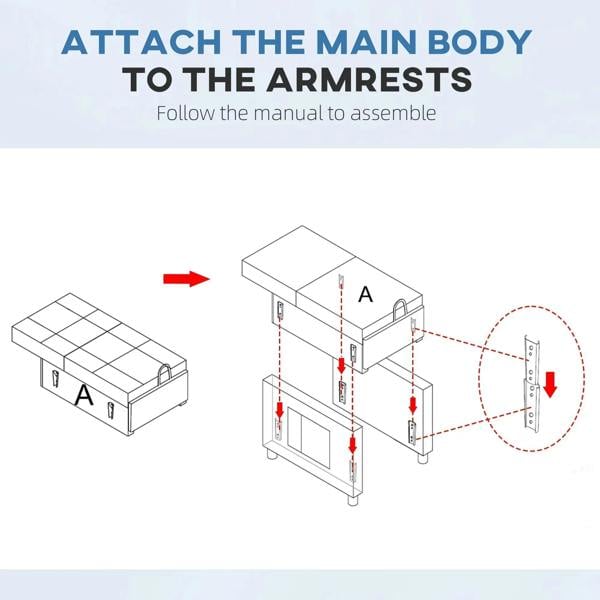 ATTACH THE MAIN BODY
TO THE ARMRESTS

Follow the manual to assemble

A

A