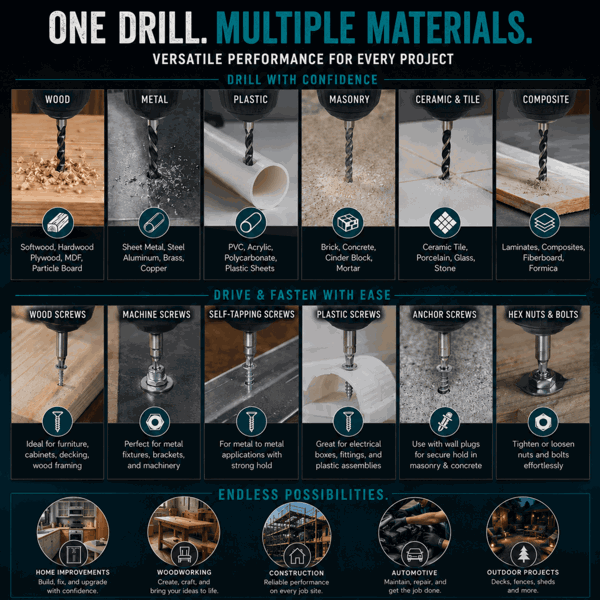 ONE DRILL. MULTIPLE MATERIALS.
VERSATILE PERFORMANCE FOR EVERY PROJECT

DRILL WITH CONFIDENCE

WOOD
Softwood, Hardwood Plywood, MDF, Particle Board

METAL
Sheet Metal, Steel Aluminum, Brass, Copper

PLASTIC
PVC, Acrylic, Polycarbonate, Plastic Sheets

MASONRY
Brick, Concrete, Cinder Block, Mortar

CERAMIC & TILE
Ceramic Tile, Porcelain, Glass, Stone

COMPOSITE
Laminates, Composites, Fiberboard, Formica

DRIVE & FASTEN WITH EASE

WOOD SCREWS
Ideal for furniture, cabinets, decking, wood framing

MACHINE SCREWS
Perfect for metal fixtures, brackets, and machinery

SELF-TAPPING SCREWS
For metal to metal applications with strong hold

PLASTIC SCREWS
Great for electrical boxes, fittings, and plastic assemblies

ANCHOR SCREWS
Use with wall plugs for secure hold in masonry & concrete

HEX NUTS & BOLTS
Tighten or loosen nuts and bolts effortlessly

ENDLESS POSSIBILITIES.

HOME IMPROVEMENTS
Build, fix, and upgrade with confidence.

WOODWORKING
Create, craft, and bring your ideas to life.

CONSTRUCTION
Reliable performance on every job site.

AUTOMOTIVE
Maintain, repair, and get the job done.

OUTDOOR PROJECTS
Decks, fences, sheds and more.