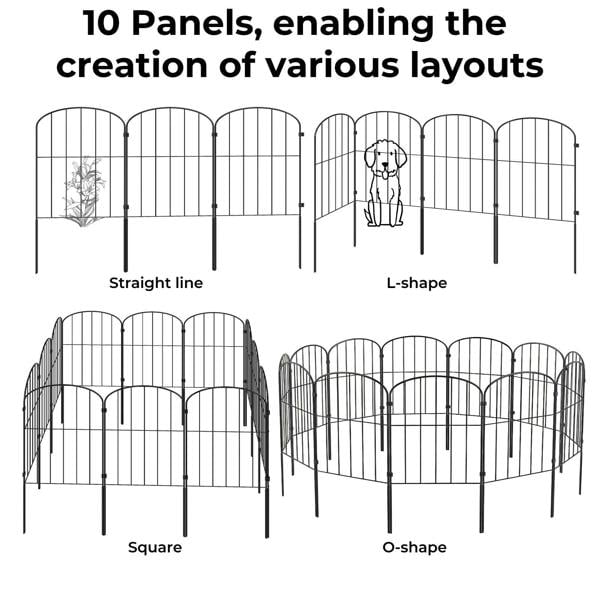 10 Panels, enabling the creation of various layouts

Straight line

L-shape

Square

O-shape