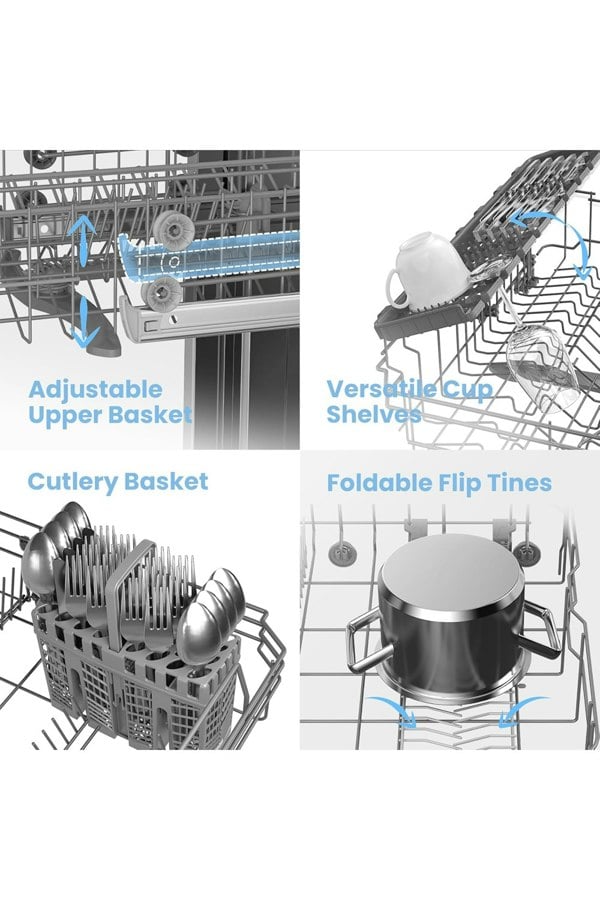 Adjustable Upper Basket

Versatile Cup Shelves

Cutlery Basket

Foldable Flip Tines