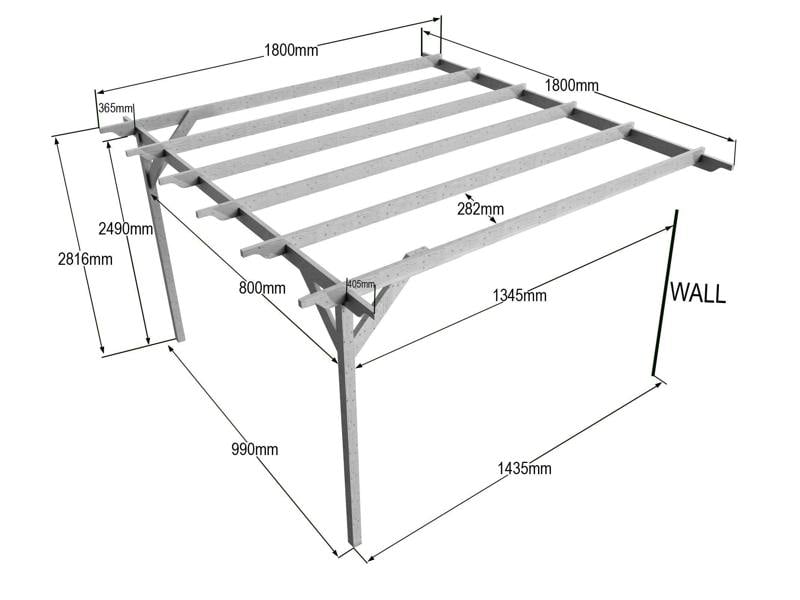 1800mm

1800mm

365mm

2490mm

2816mm

282mm

800mm

405mm

1345mm

WALL

990mm

1435mm