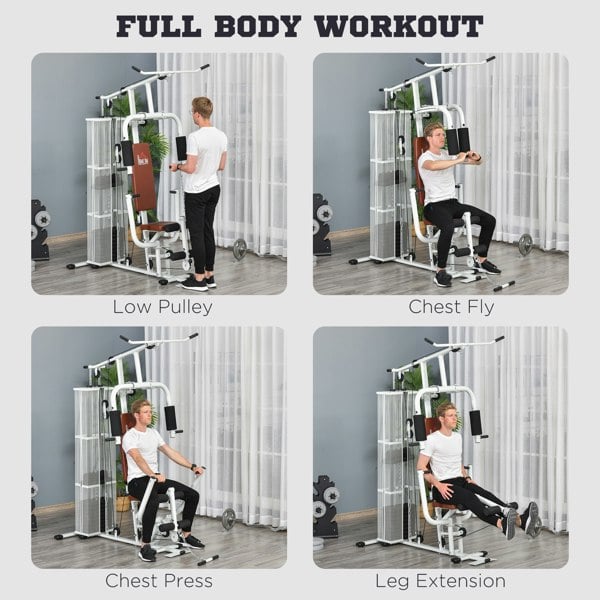 FULL BODY WORKOUT

Low Pulley

Chest Fly

Chest Press

Leg Extension