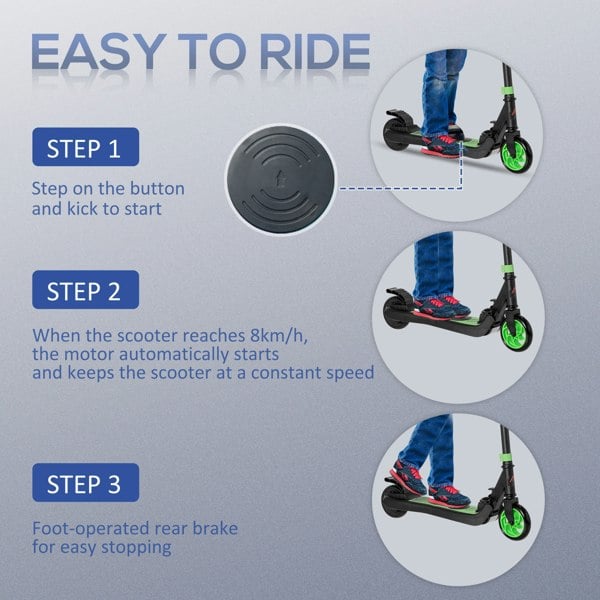 EASY TO RIDE

STEP 1

Step on the button and kick to start

STEP 2

When the scooter reaches 8km/h, the motor automatically starts and keeps the scooter at a constant speed

STEP 3

Foot-operated rear brake for easy stopping