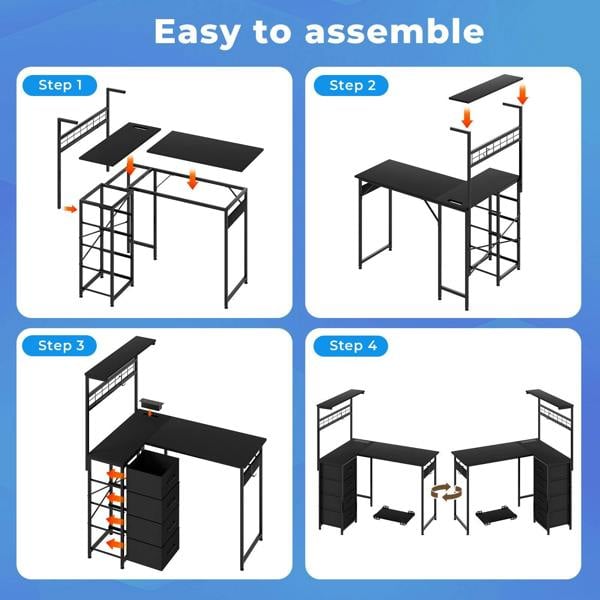 Easy to assemble

Step 1

Step 2

Step 3

Step 4