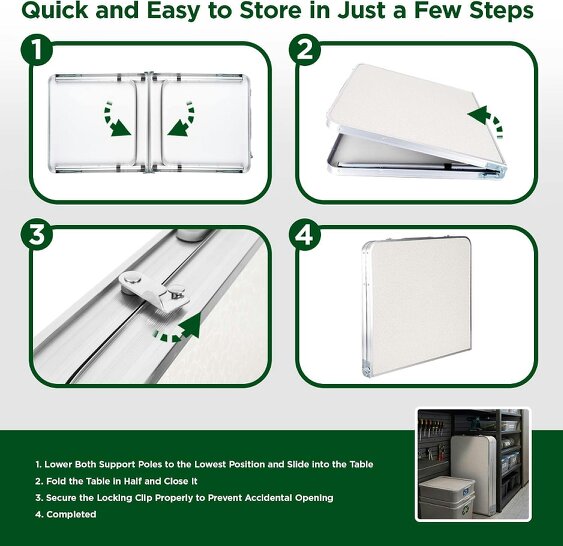 Quick and Easy to Store in Just a Few Steps

1

2

3

4

1. Lower Both Support Poles to the Lowest Position and Slide into the Table
2. Fold the Table in Half and Close It
3. Secure the Locking Clip Properly to Prevent Accidental Opening
4. Completed