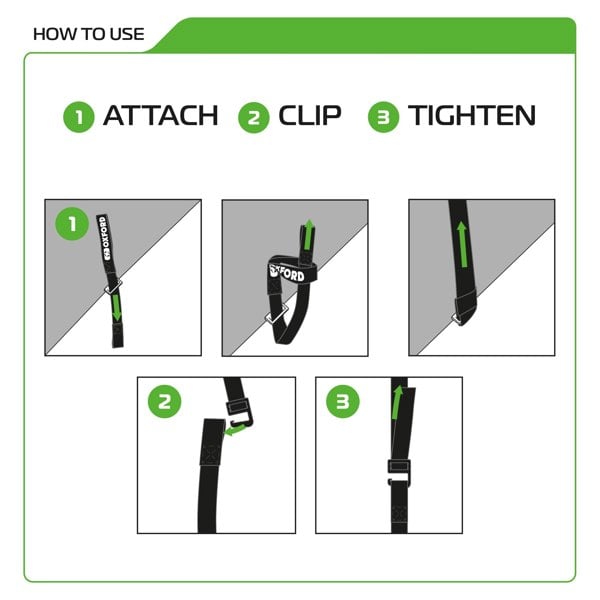 HOW TO USE

1 ATTACH 2 CLIP 3 TIGHTEN

1

OXFORD

OXFORD

2

3