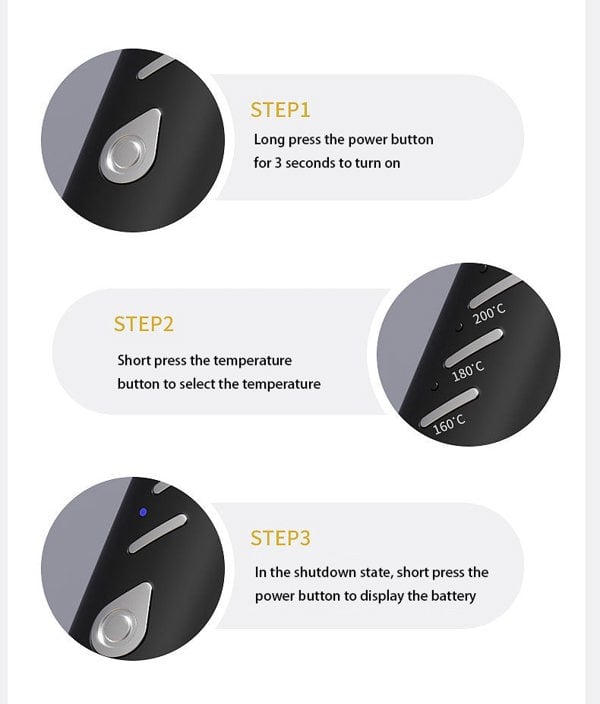 STEP1
Long press the power button for 3 seconds to turn on

STEP2
Short press the temperature button to select the temperature

200°C
180°C
160°C

STEP3
In the shutdown state, short press the power button to display the battery