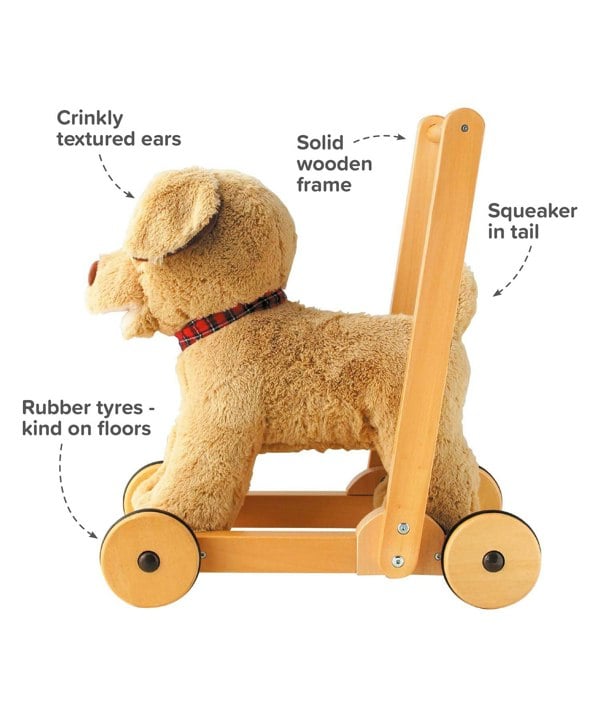 Crinkly textured ears

Solid wooden frame

Squeaker in tail

Rubber tyres - kind on floors