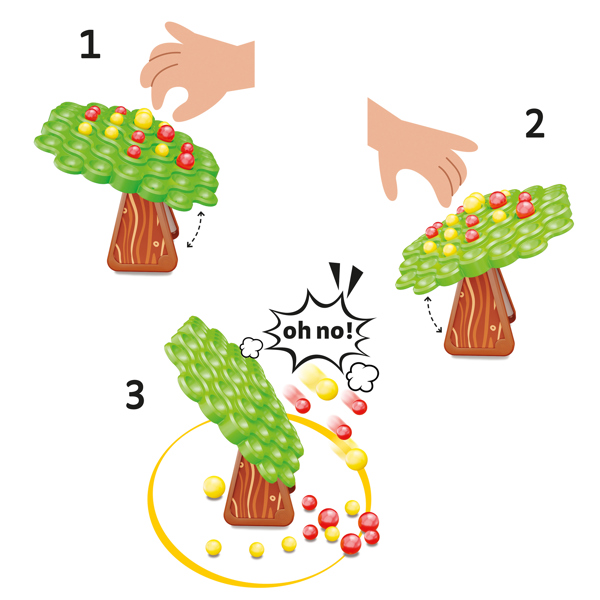 1

2

oh no!

3