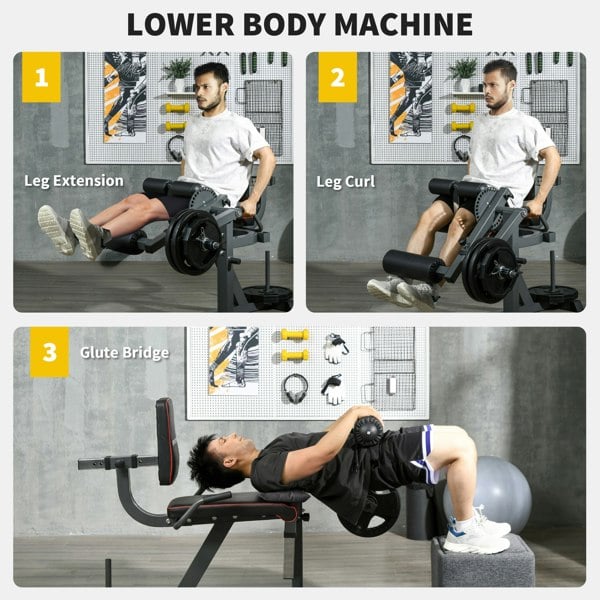 LOWER BODY MACHINE

1
Leg Extension

2
Leg Curl

3
Glute Bridge