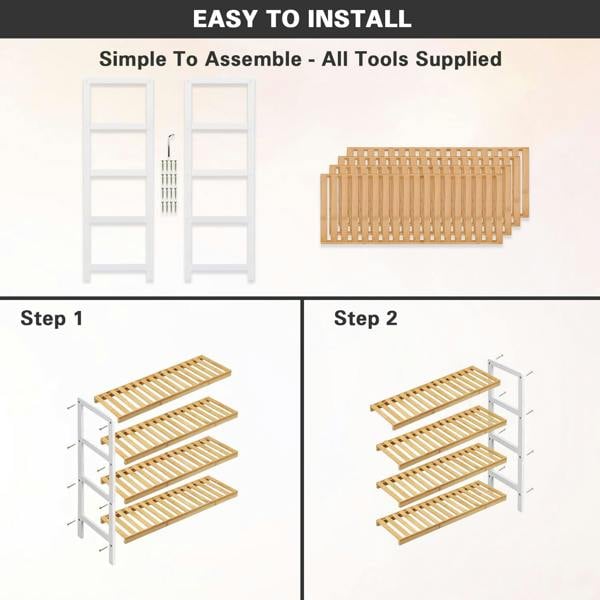 EASY TO INSTALL

Simple To Assemble - All Tools Supplied

Step 1

Step 2