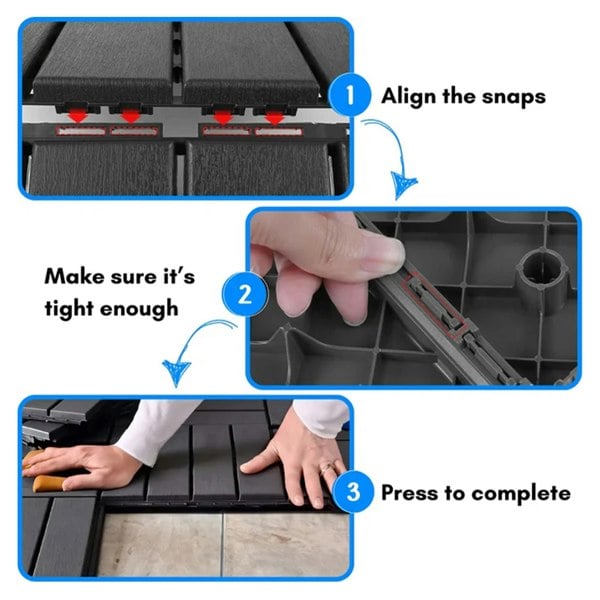 1 Align the snaps

Make sure it's tight enough 2

3 Press to complete