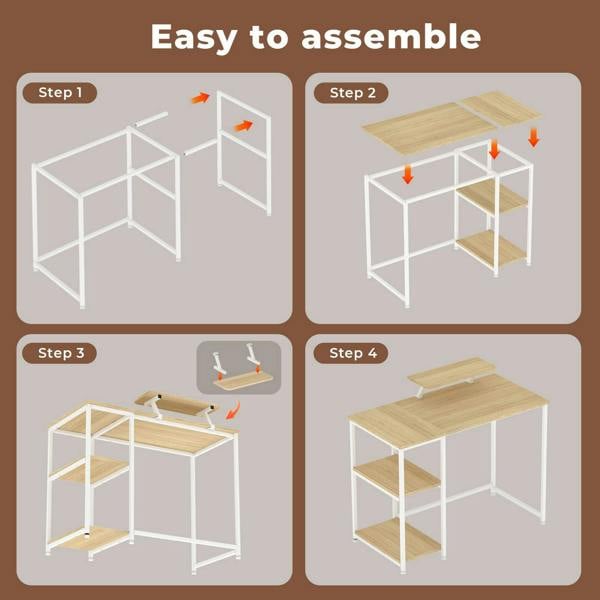 Easy to assemble

Step 1

Step 2

Step 3

Step 4