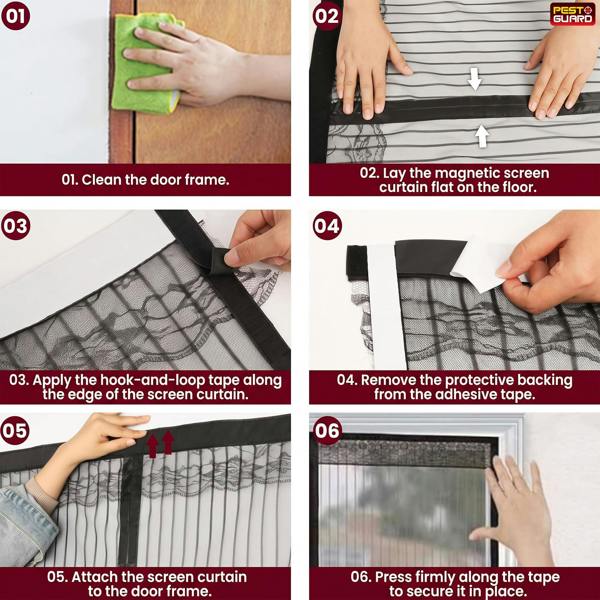 01

01. Clean the door frame.

02

PEST GUARD

02. Lay the magnetic screen curtain flat on the floor.

03

03. Apply the hook-and-loop tape along the edge of the screen curtain.

04

04. Remove the protective backing from the adhesive tape.

05

05. Attach the screen curtain to the door frame.

06

06. Press firmly along the tape to secure it in place.