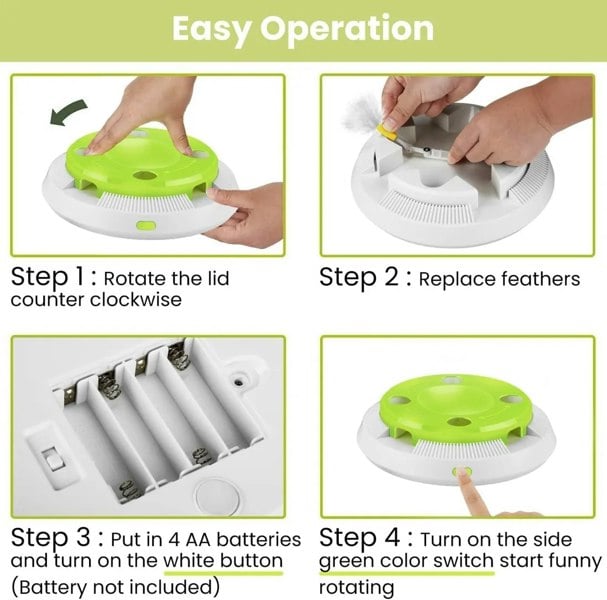 Easy Operation

Step 1 : Rotate the lid counter clockwise

Step 2 : Replace feathers

Step 3 : Put in 4 AA batteries and turn on the white button (Battery not included)

Step 4 : Turn on the side green color switch start funny rotating