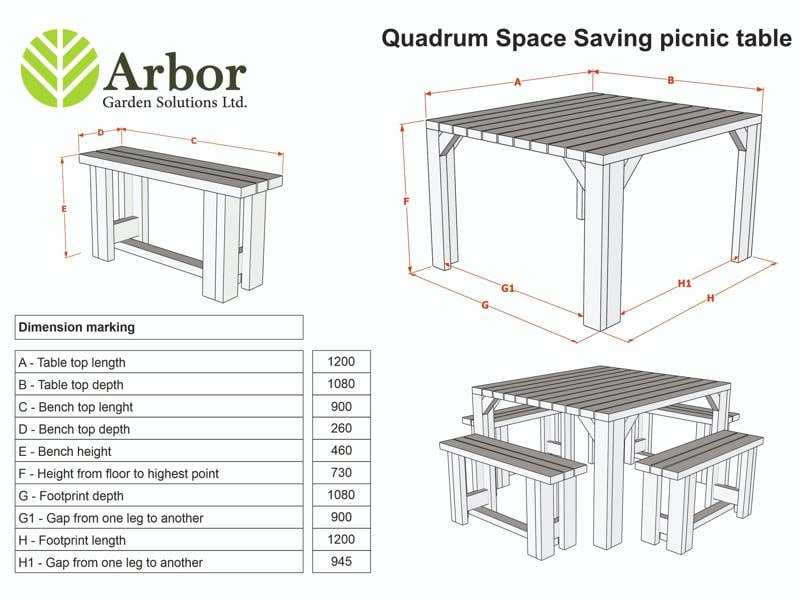 Arbor
Garden Solutions Ltd.

Quadrum Space Saving picnic table

D
C
E

A
B
F
G1
G
H1
H

| Dimension marking | |
|---|---|
| A - Table top length | 1200 |
| B - Table top depth | 1080 |
| C - Bench top lenght | 900 |
| D - Bench top depth | 260 |
| E - Bench height | 460 |
| F - Height from floor to highest point | 730 |
| G - Footprint depth | 1080 |
| G1 - Gap from one leg to another | 900 |
| H - Footprint length | 1200 |
| H1 - Gap from one leg to another | 945 |