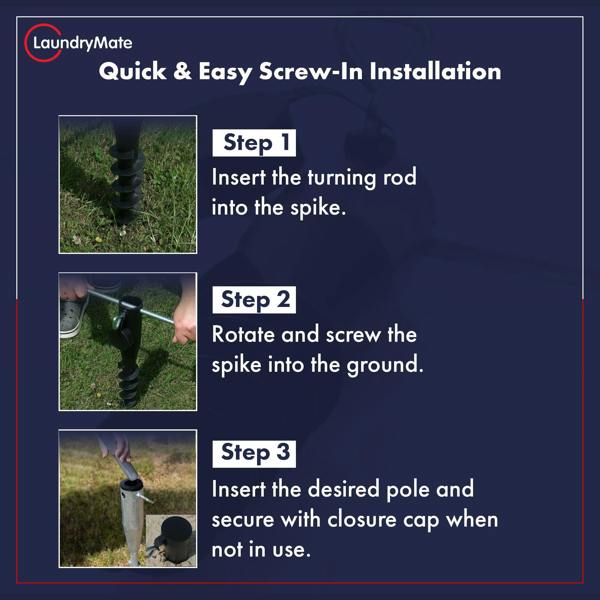 LaundryMate

Quick & Easy Screw-In Installation

Step 1
Insert the turning rod into the spike.

Step 2
Rotate and screw the spike into the ground.

Step 3
Insert the desired pole and secure with closure cap when not in use.