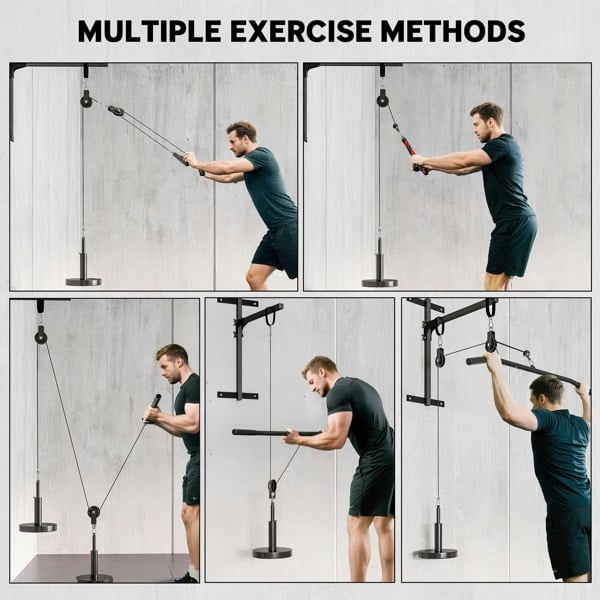 MULTIPLE EXERCISE METHODS