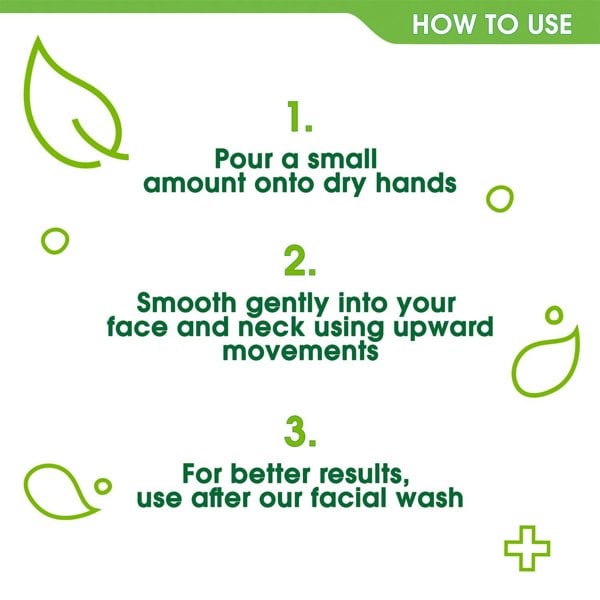 HOW TO USE

1.

Pour a small amount onto dry hands

2.

Smooth gently into your face and neck using upward movements

3.

For better results, use after our facial wash