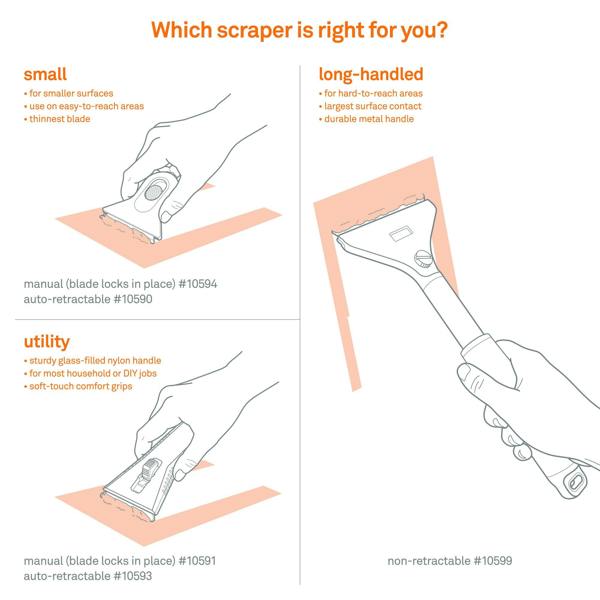 Which scraper is right for you?

small
• for smaller surfaces
• use on easy-to-reach areas
• thinnest blade

manual (blade locks in place) #10594
auto-retractable #10590

utility
• sturdy glass-filled nylon handle
• for most household or DIY jobs
• soft-touch comfort grips

manual (blade locks in place) #10591
auto-retractable #10593

long-handled
• for hard-to-reach areas
• largest surface contact
• durable metal handle

non-retractable #10599