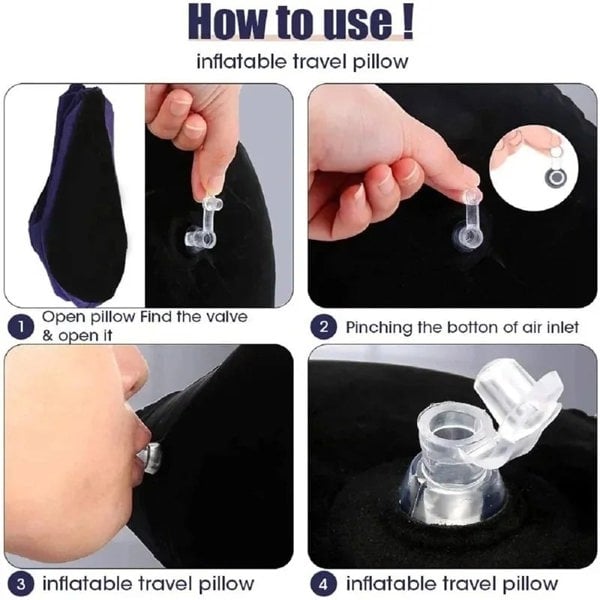 How to use !

inflatable travel pillow

1 Open pillow Find the valve & open it

2 Pinching the botton of air inlet

3 inflatable travel pillow

4 inflatable travel pillow