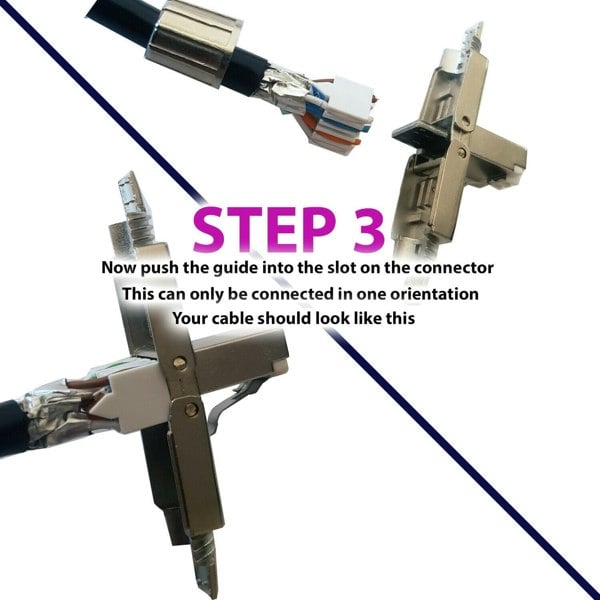 STEP 3

Now push the guide into the slot on the connector
This can only be connected in one orientation
Your cable should look like this