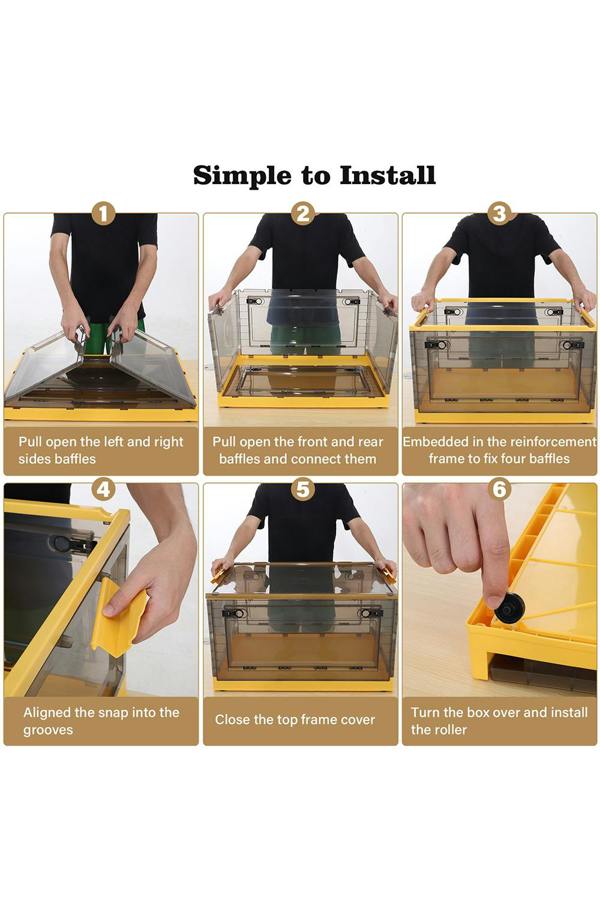 Simple to Install

1

Pull open the left and right sides baffles

2

Pull open the front and rear baffles and connect them

3

Embedded in the reinforcement frame to fix four baffles

4

Aligned the snap into the grooves

5

Close the top frame cover

6

Turn the box over and install the roller