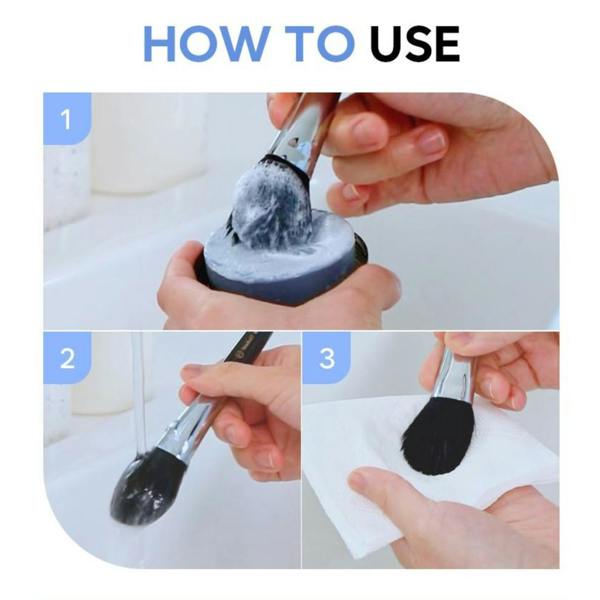 HOW TO USE

1

2

3