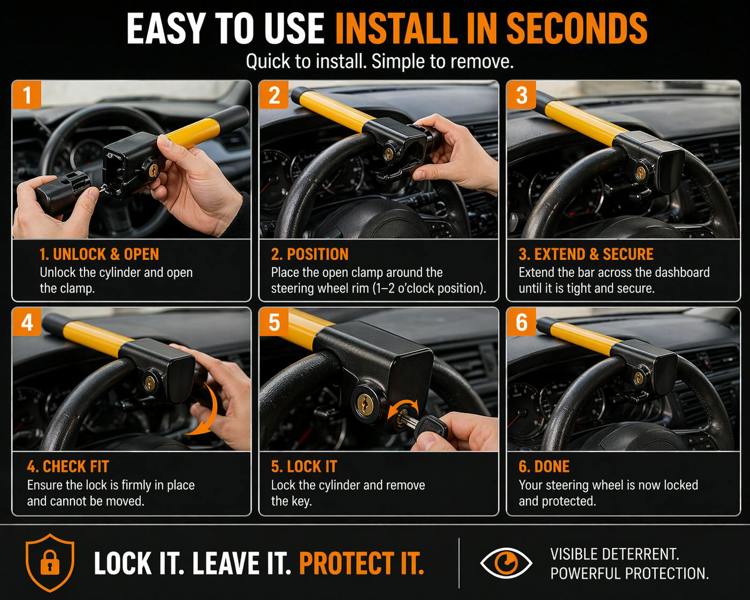 EASY TO USE INSTALL IN SECONDS
Quick to install. Simple to remove.

1
1. UNLOCK & OPEN
Unlock the cylinder and open the clamp.

2
2. POSITION
Place the open clamp around the steering wheel rim (1–2 o'clock position).

3
3. EXTEND & SECURE
Extend the bar across the dashboard until it is tight and secure.

4
4. CHECK FIT
Ensure the lock is firmly in place and cannot be moved.

5
5. LOCK IT
Lock the cylinder and remove the key.

6
6. DONE
Your steering wheel is now locked and protected.

LOCK IT. LEAVE IT. PROTECT IT.

VISIBLE DETERRENT.
POWERFUL PROTECTION.