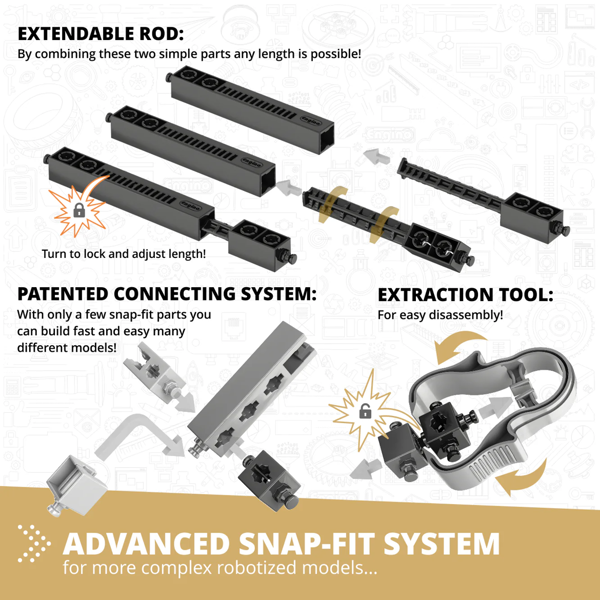 EXTENDABLE ROD:
By combining these two simple parts any length is possible!

Turn to lock and adjust length!

PATENTED CONNECTING SYSTEM:
With only a few snap-fit parts you can build fast and easy many different models!

EXTRACTION TOOL:
For easy disassembly!

ADVANCED SNAP-FIT SYSTEM
for more complex robotized models...