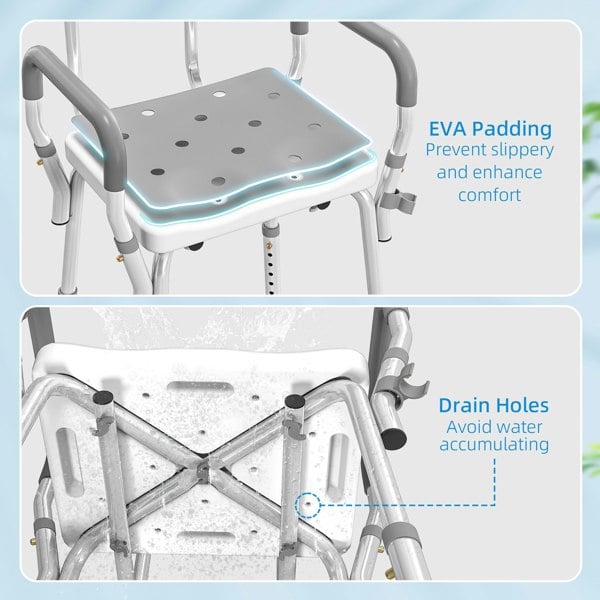 EVA Padding
Prevent slippery and enhance comfort

Drain Holes
Avoid water accumulating