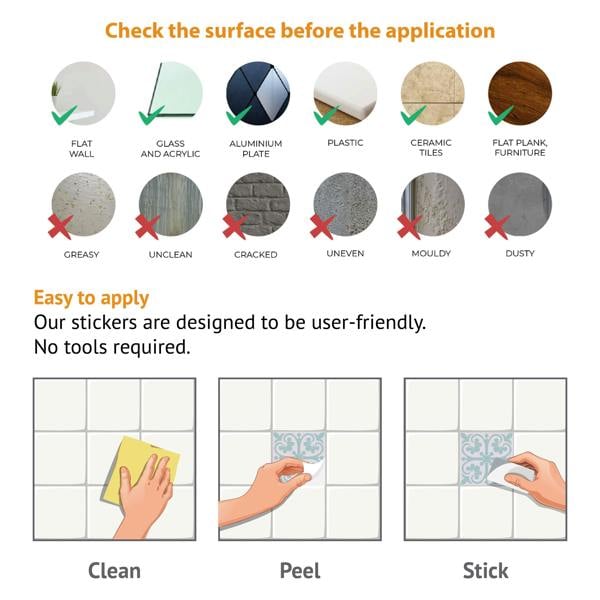 Check the surface before the application

FLAT WALL

GLASS AND ACRYLIC

ALUMINIUM PLATE

PLASTIC

CERAMIC TILES

FLAT PLANK, FURNITURE

GREASY

UNCLEAN

CRACKED

UNEVEN

MOULDY

DUSTY

Easy to apply
Our stickers are designed to be user-friendly.
No tools required.

Clean

Peel

Stick